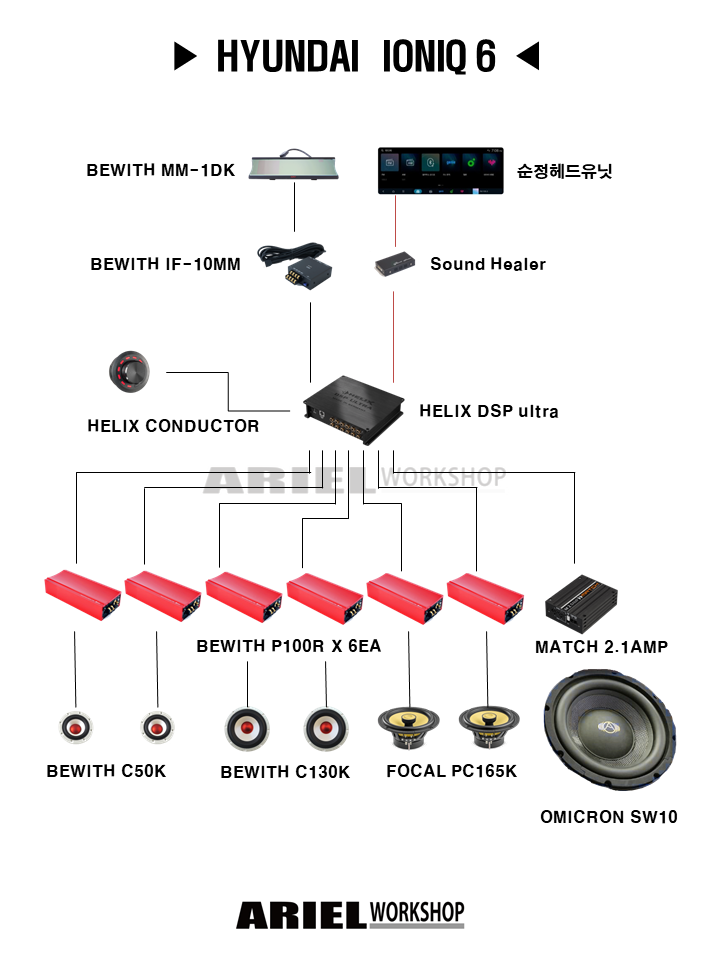 ▶ HYUNDAI IONIQ 6 ◀

BEWITH MM-1DK

순정헤드유닛

BEWITH IF-10MM

Sound Healer

HELIX CONDUCTOR

HELIX DSP ultra

ARIEL WORKSHOP

BEWITH P100R X 6EA

MATCH 2.1AMP

BEWITH C50K

BEWITH C130K

FOCAL PC165K

OMICRON SW10

ARIEL WORKSHOP